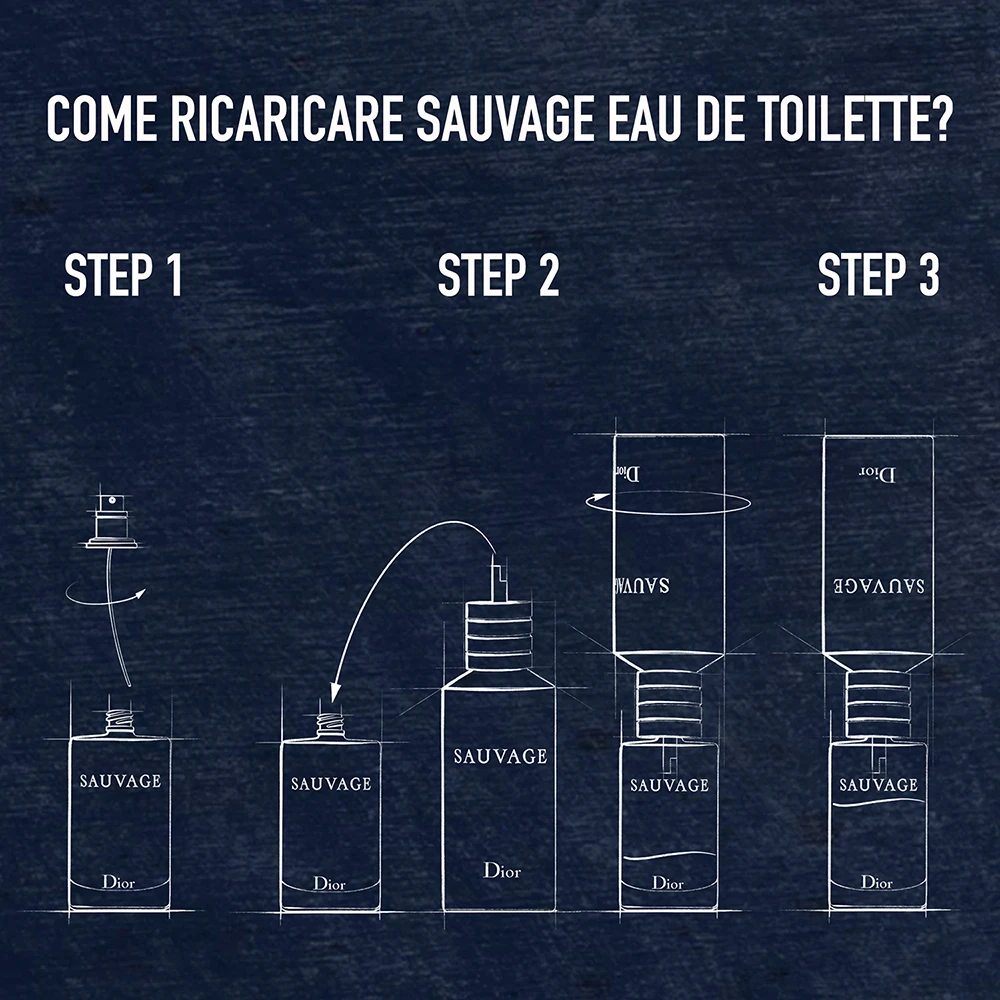 COME RICARICARE SAUVAGE EAU DE TOILETTE?

STEP 1

STEP 2

STEP 3

SAUVAGE
Dior

SAUVAGE
Dior

SAUVAGE
Dior

Dior
SAUVAGE
SAUVAGE
Dior

Dior
SAUVAGE
SAUVAGE
Dior